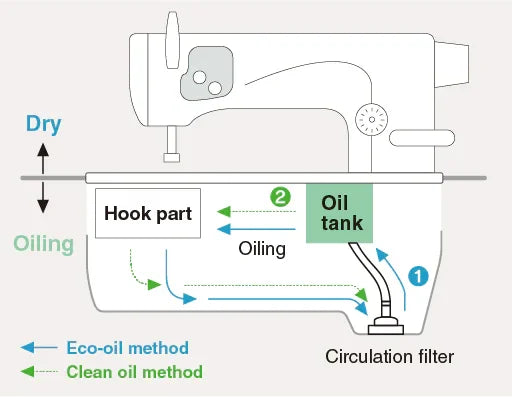 Dry

Oiling

Hook part

2

Oil tank

Oiling

1

Circulation filter

Eco-oil method

Clean oil method